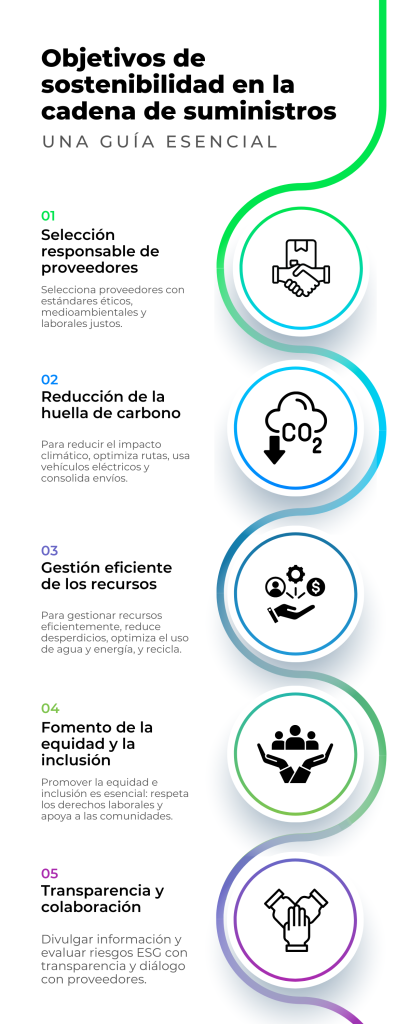 Objetivos de sostenibilidad en la cadena de suministros
UNA GUÍA ESENCIAL

01
Selección responsable de proveedores
Selecciona proveedores con estándares éticos, medioambientales y laborales justos.

02
Reducción de la huella de carbono
Para reducir el impacto climático, optimiza rutas, usa vehículos eléctricos y consolida envíos.

$CO_2$

03
Gestión eficiente de los recursos
Para gestionar recursos eficientemente, reduce desperdicios, optimiza el uso de agua y energía, y recicla.

04
Fomento de la equidad y la inclusión
Promover la equidad e inclusión es esencial: respeta los derechos laborales y apoya a las comunidades.

05
Transparencia y colaboración
Divulgar información y evaluar riesgos ESG con transparencia y diálogo con proveedores.